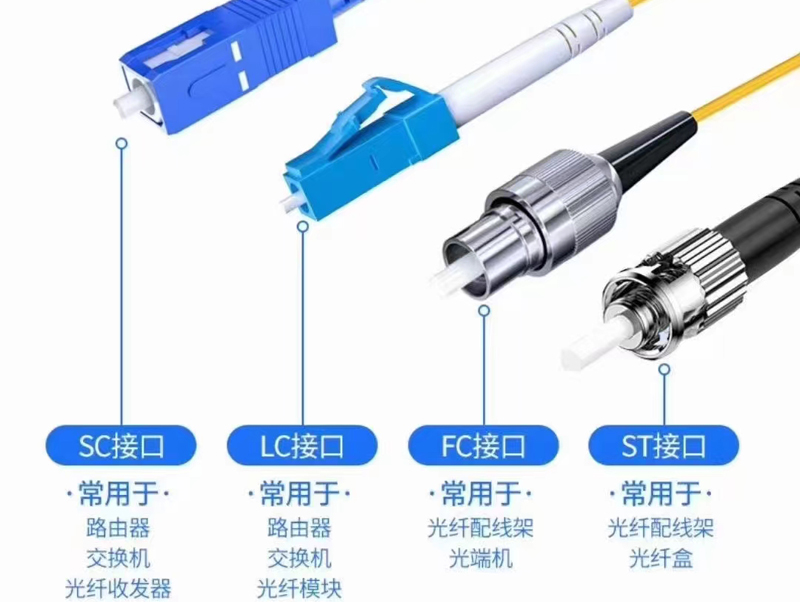 SC接口

·常用于·
路由器
交换机
光纤收发器

LC接口

·常用于·
路由器
交换机
光纤模块

FC接口

·常用于·
光纤配线架
光端机

ST接口

·常用于·
光纤配线架
光纤盒